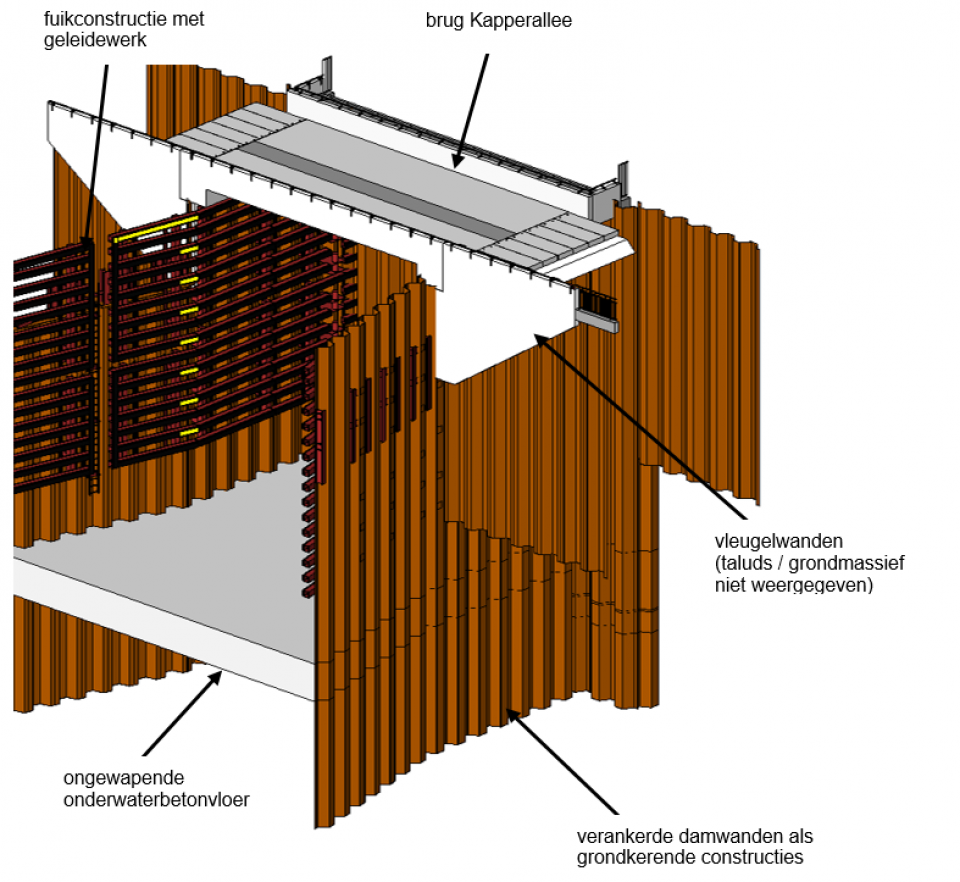 fuikconstructie met geleidewerk

brug Kapperallee

vleugelwanden (taluds / grondmassief niet weergegeven)

ongewapende onderwaterbetonvloer

verankerde damwanden als grondkerende constructies