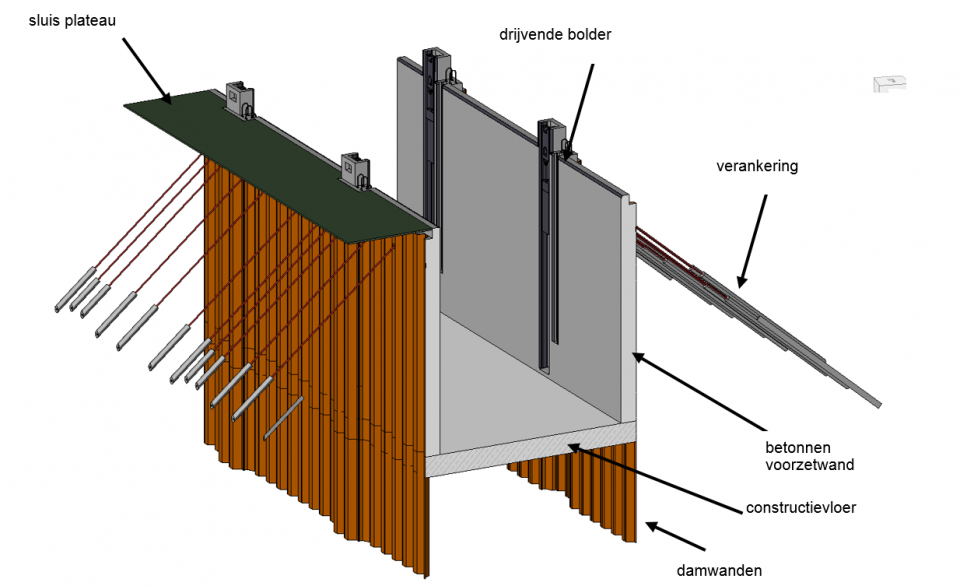 sluis plateau

drijvende bolder

verankering

betonnen voorzetwand

constructievloer

damwanden